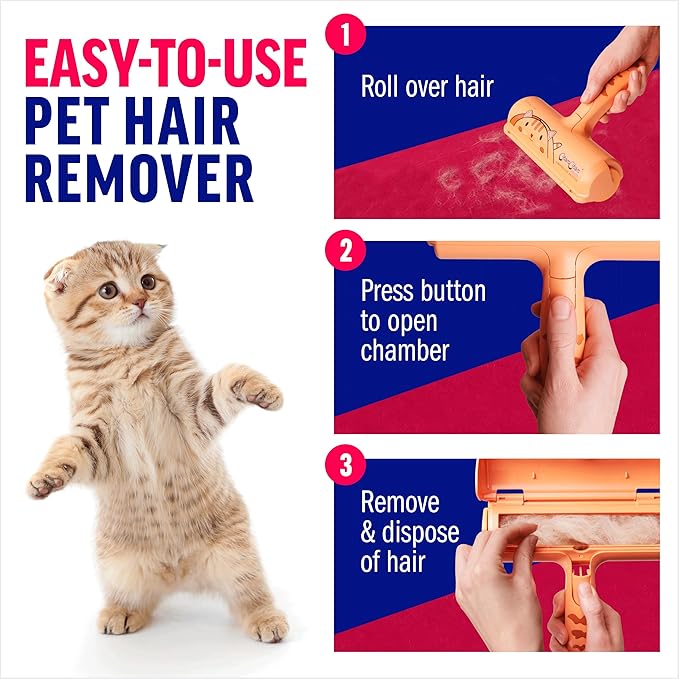 EASY-TO-USE PET HAIR REMOVER

1
Roll over hair

2
Press button to open chamber

3
Remove & dispose of hair