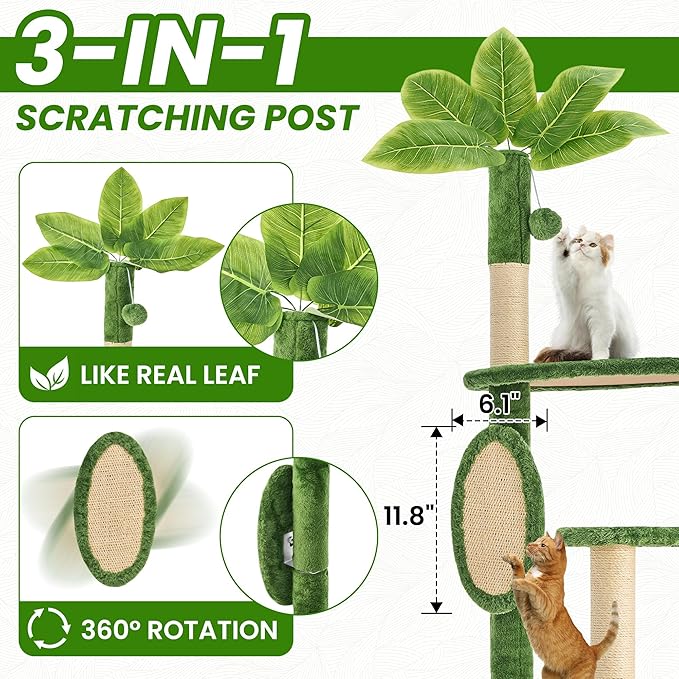 3-IN-1
SCRATCHING POST

LIKE REAL LEAF

360° ROTATION

6.1"

11.8"