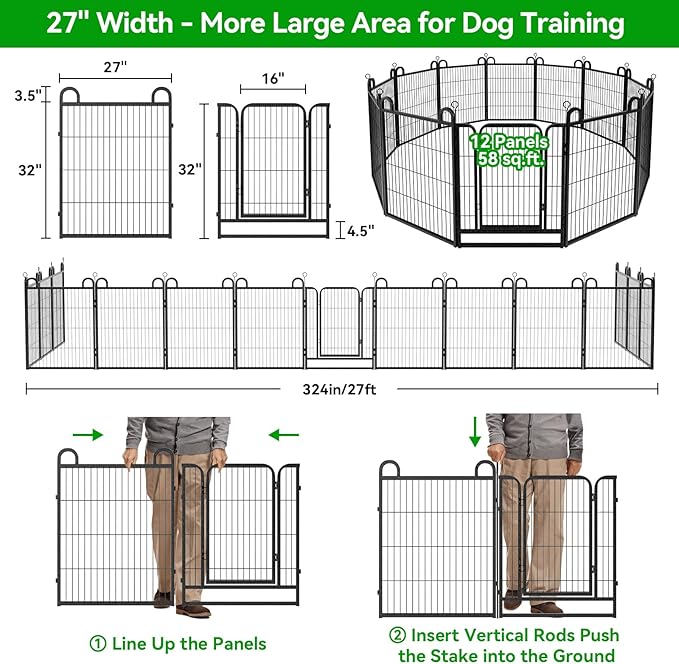 27" Width - More Large Area for Dog Training

27"

3.5"

32"

16"

32"

4.5"

12 Panels
58 sq.ft.

324in/27ft

① Line Up the Panels

② Insert Vertical Rods Push the Stake into the Ground