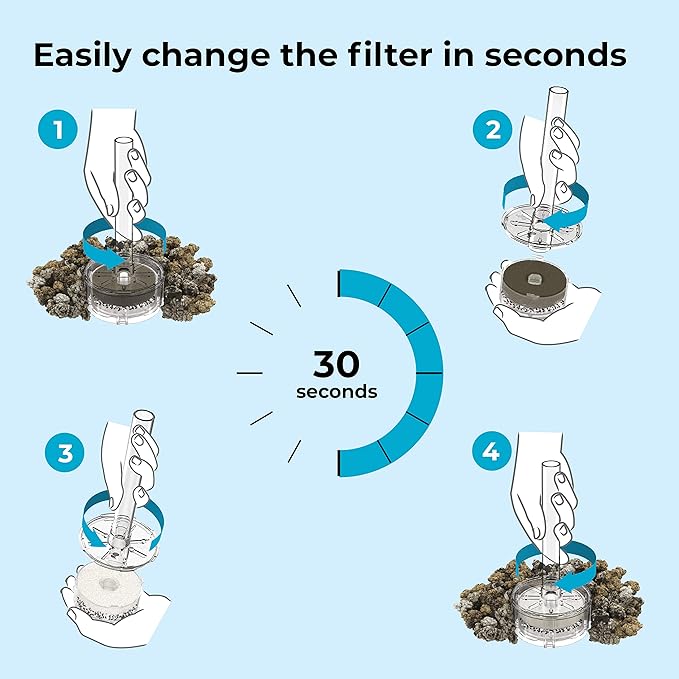 Easily change the filter in seconds

1

2

30
seconds

3

4