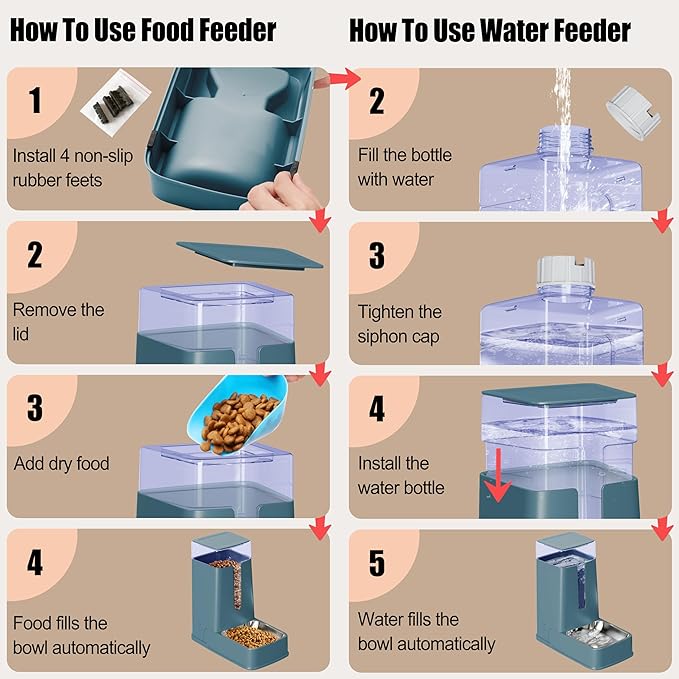 How To Use Food Feeder

1
Install 4 non-slip rubber feets

2
Remove the lid

3
Add dry food

4
Food fills the bowl automatically

How To Use Water Feeder

2
Fill the bottle with water

3
Tighten the siphon cap

4
Install the water bottle

5
Water fills the bowl automatically