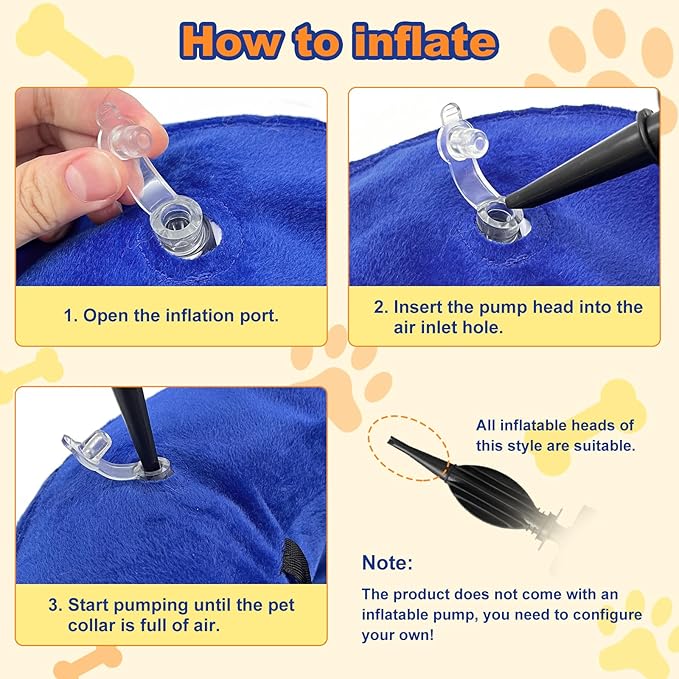 How to inflate

1. Open the inflation port.

2. Insert the pump head into the air inlet hole.

3. Start pumping until the pet collar is full of air.

All inflatable heads of this style are suitable.

Note:

The product does not come with an inflatable pump, you need to configure your own!