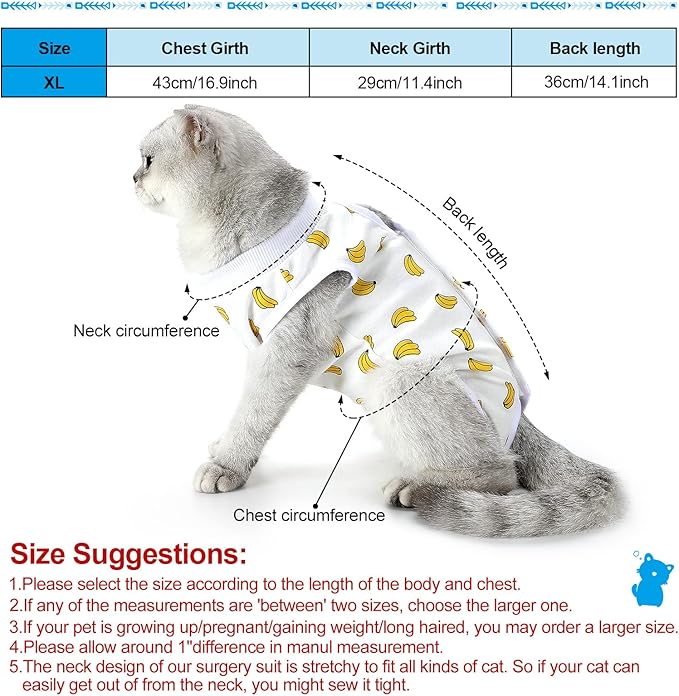 | Size | Chest Girth | Neck Girth | Back length |
|---|---|---|---|
| XL | 43cm/16.9inch | 29cm/11.4inch | 36cm/14.1inch |

Back length

Neck circumference

Chest circumference

Size Suggestions:

1.Please select the size according to the length of the body and chest.
2.If any of the measurements are 'between' two sizes, choose the larger one.
3.If your pet is growing up/pregnant/gaining weight/long haired, you may order a larger size.
4.Please allow around 1"difference in manul measurement.
5.The neck design of our surgery suit is stretchy to fit all kinds of cat. So if your cat can easily get out of from the neck, you might sew it tight.