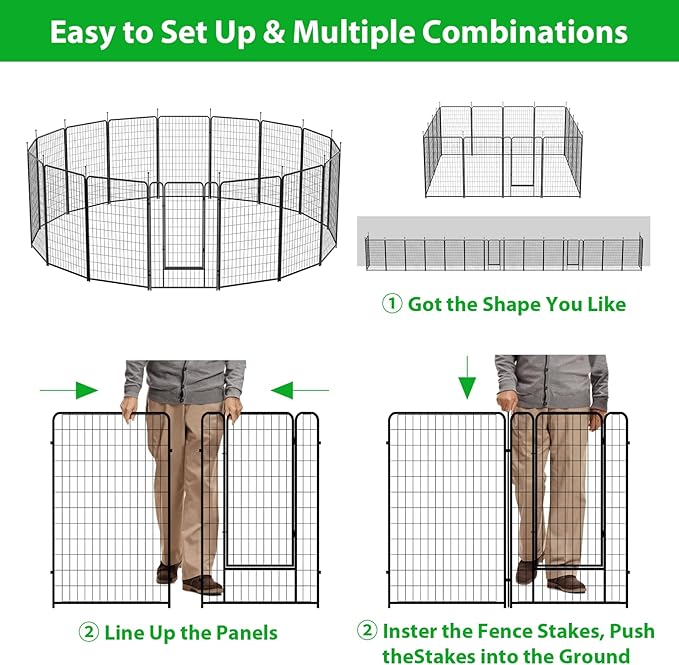 Easy to Set Up & Multiple Combinations

① Got the Shape You Like

② Line Up the Panels

② Inster the Fence Stakes, Push theStakes into the Ground