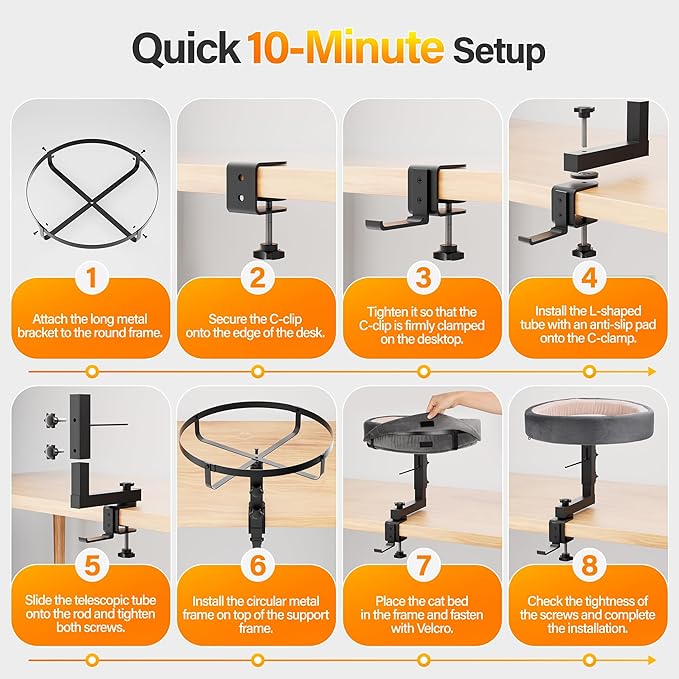 Quick 10-Minute Setup

1
Attach the long metal bracket to the round frame.

2
Secure the C-clip onto the edge of the desk.

3
Tighten it so that the C-clip is firmly clamped on the desktop.

4
Install the L-shaped tube with an anti-slip pad onto the C-clamp.

5
Slide the telescopic tube onto the rod and tighten both screws.

6
Install the circular metal frame on top of the support frame.

7
Place the cat bed in the frame and fasten with Velcro.

8
Check the tightness of the screws and complete the installation.