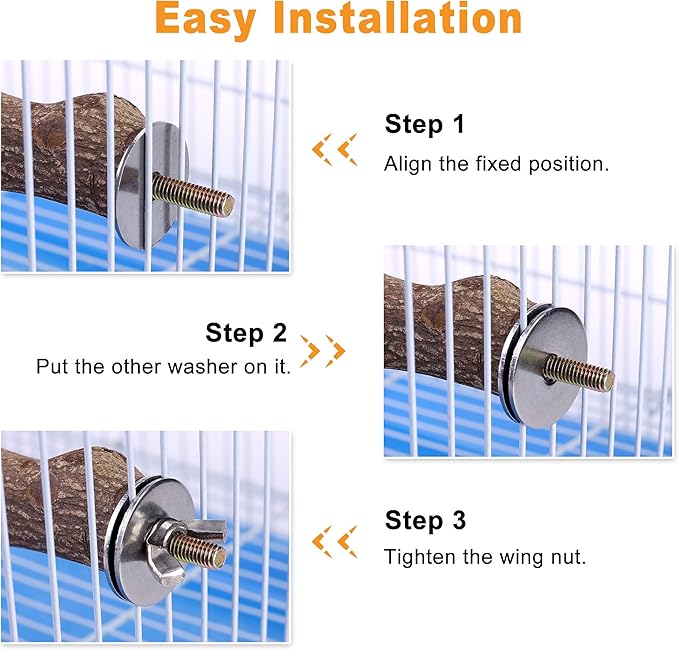 Easy Installation

Step 1
Align the fixed position.

Step 2
Put the other washer on it.

Step 3
Tighten the wing nut.