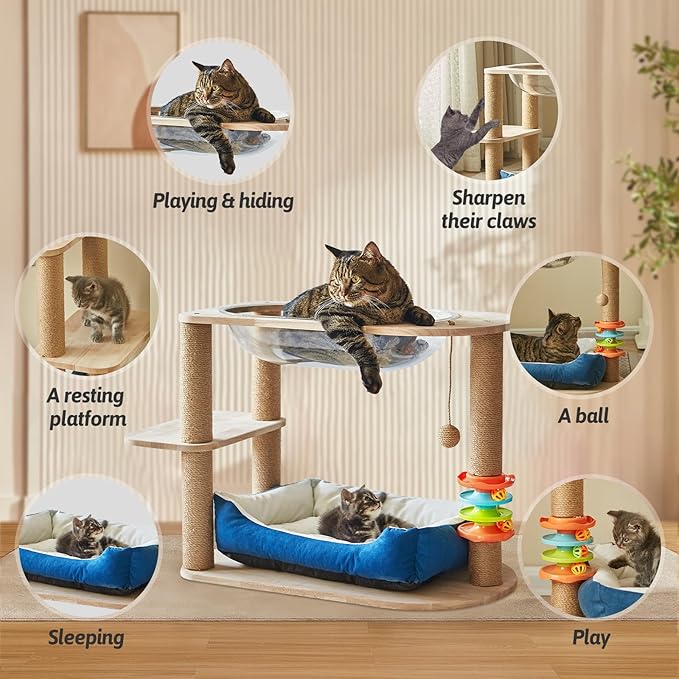 Playing & hiding

Sharpen their claws

A resting platform

A ball

Sleeping

Play