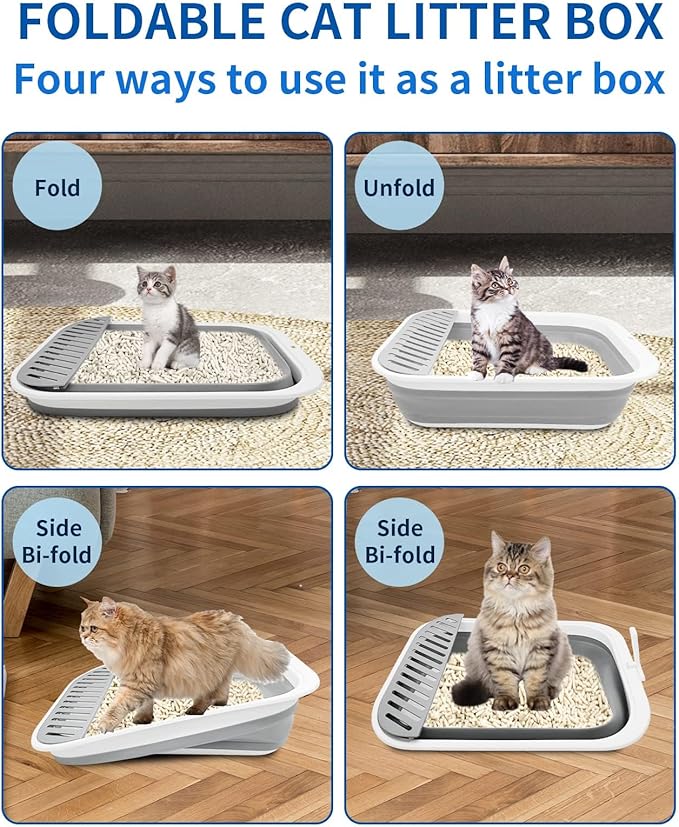 FOLDABLE CAT LITTER BOX
Four ways to use it as a litter box

Fold

Unfold

Side Bi-fold

Side Bi-fold