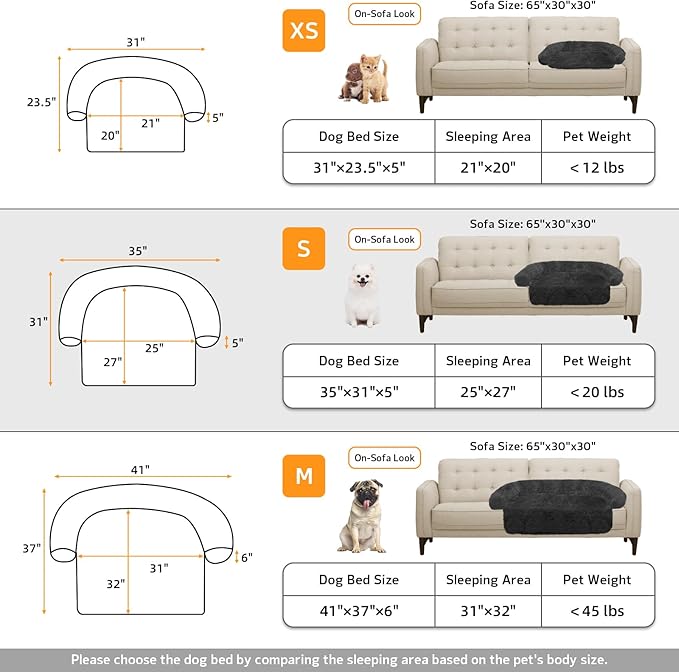 31"
23.5"
21"
20"
5"

XS
On-Sofa Look
Sofa Size: 65"x30"x30"

| Dog Bed Size | Sleeping Area | Pet Weight |
|---|---|---|
| 31"×23.5"×5" | 21"×20" | < 12 lbs |

35"
31"
25"
27"
5"

S
On-Sofa Look
Sofa Size: 65"x30"x30"

| Dog Bed Size | Sleeping Area | Pet Weight |
|---|---|---|
| 35"×31"×5" | 25"×27" | < 20 lbs |

41"
37"
31"
32"
6"

M
On-Sofa Look
Sofa Size: 65"x30"x30"

| Dog Bed Size | Sleeping Area | Pet Weight |
|---|---|---|
| 41"×37"×6" | 31"×32" | < 45 lbs |

Please choose the dog bed by comparing the sleeping area based on the pet's body size.