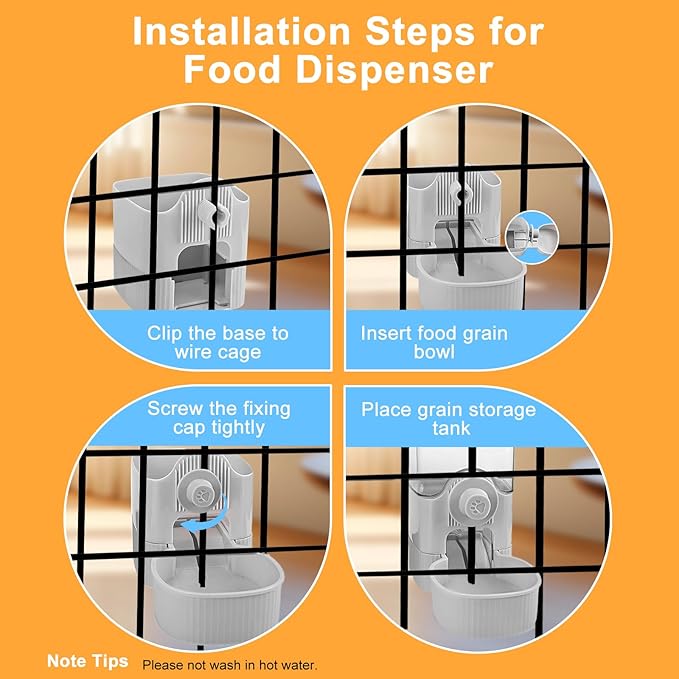 Installation Steps for Food Dispenser

Clip the base to wire cage

Insert food grain bowl

Screw the fixing cap tightly

Place grain storage tank

Note Tips Please not wash in hot water.