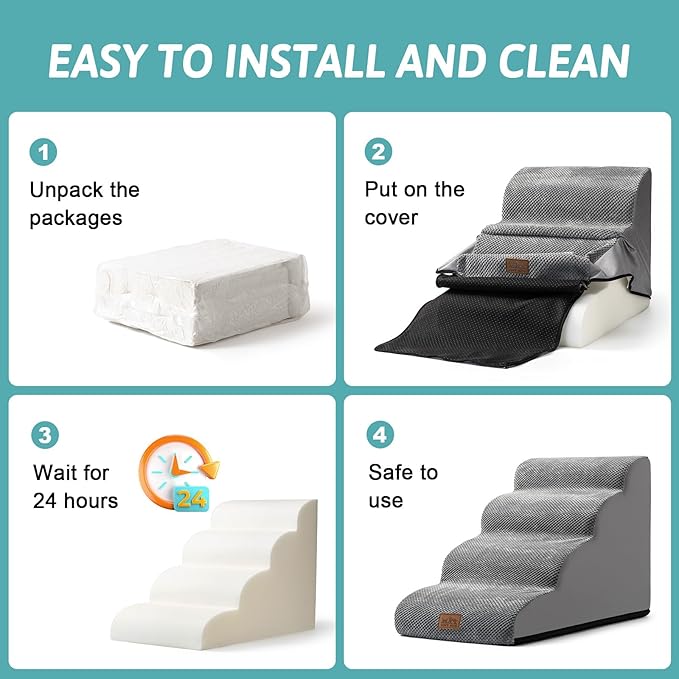 EASY TO INSTALL AND CLEAN

1
Unpack the packages

2
Put on the cover

3
Wait for 24 hours

24

4
Safe to use