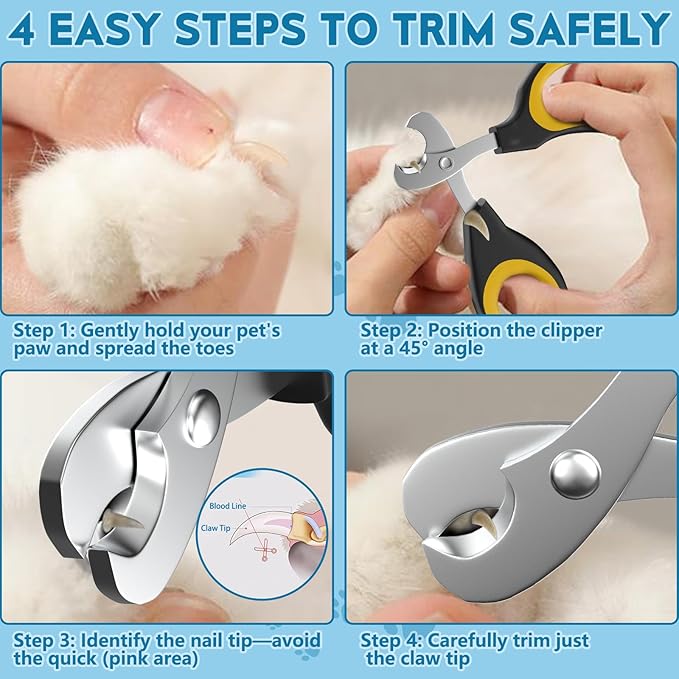 4 EASY STEPS TO TRIM SAFELY

Step 1: Gently hold your pet's paw and spread the toes

Step 2: Position the clipper at a 45° angle

Blood Line
Claw Tip

Step 3: Identify the nail tip—avoid the quick (pink area)

Step 4: Carefully trim just the claw tip