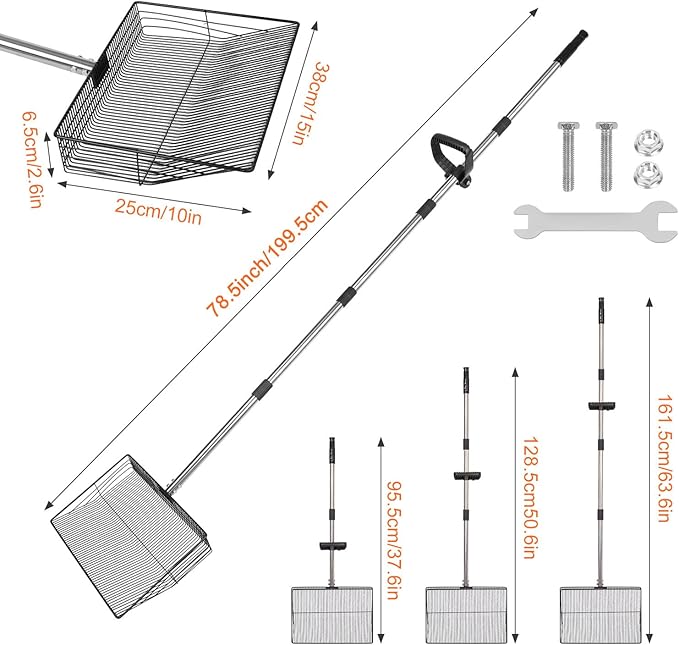 38cm/15in

6.5cm/2.6in

25cm/10in

78.5inch/199.5cm

95.5cm/37.6in

128.5cm50.6in

161.5cm/63.6in