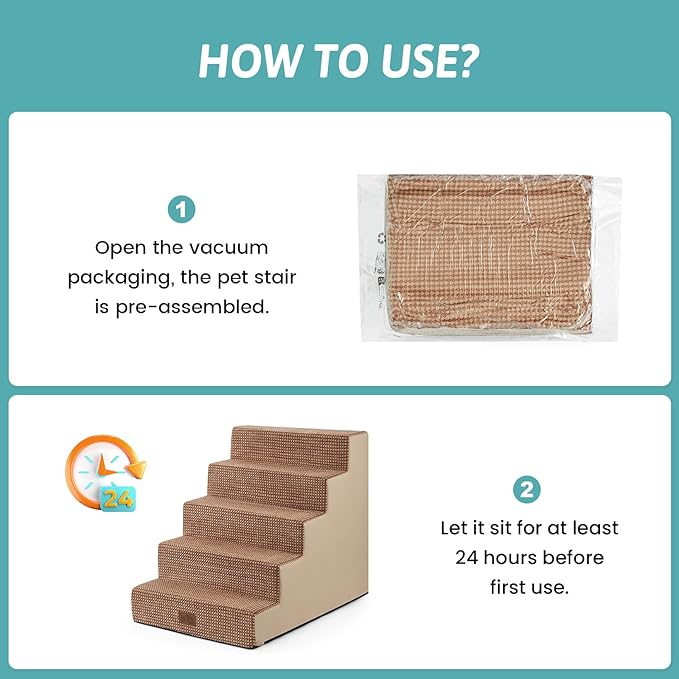 HOW TO USE?

1

Open the vacuum packaging, the pet stair is pre-assembled.

24

2

Let it sit for at least 24 hours before first use.