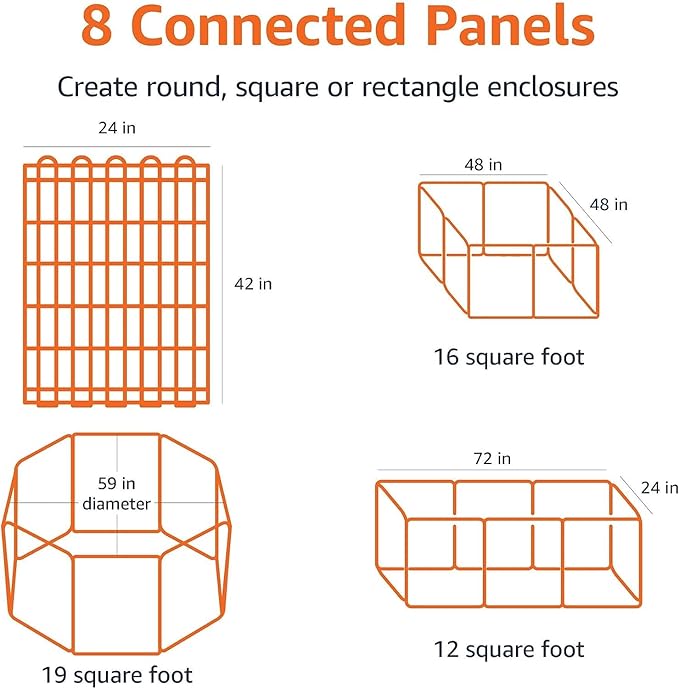 8 Connected Panels

Create round, square or rectangle enclosures

24 in

42 in

48 in

48 in

16 square foot

59 in diameter

19 square foot

72 in

24 in

12 square foot