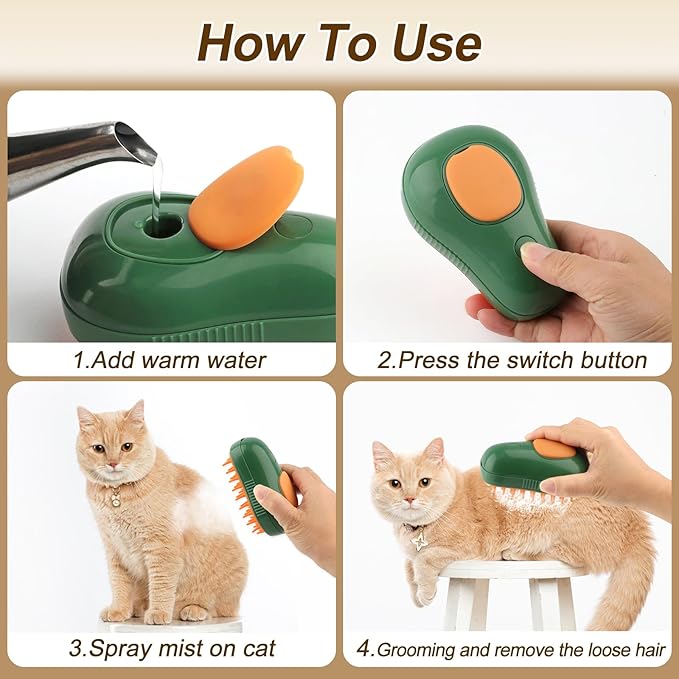 How To Use

1.Add warm water

2.Press the switch button

3.Spray mist on cat

4.Grooming and remove the loose hair