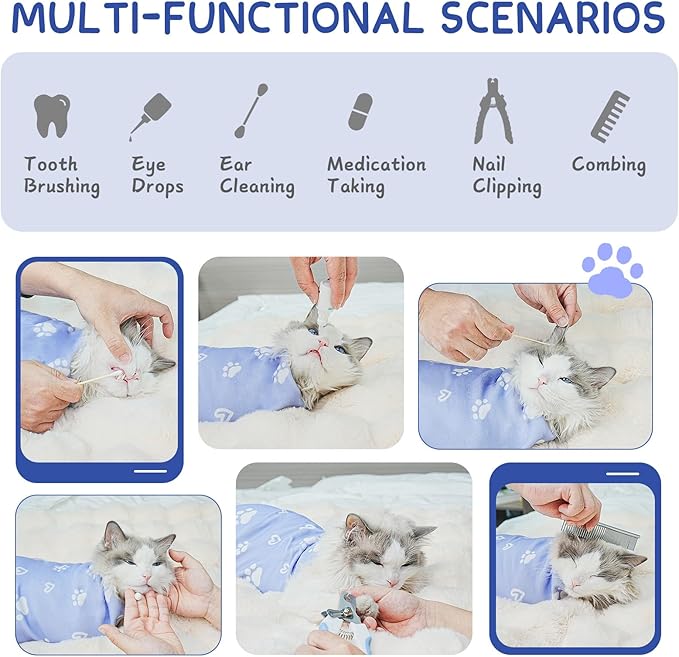 MULTI-FUNCTIONAL SCENARIOS

Tooth Brushing

Eye Drops

Ear Cleaning

Medication Taking

Nail Clipping

Combing