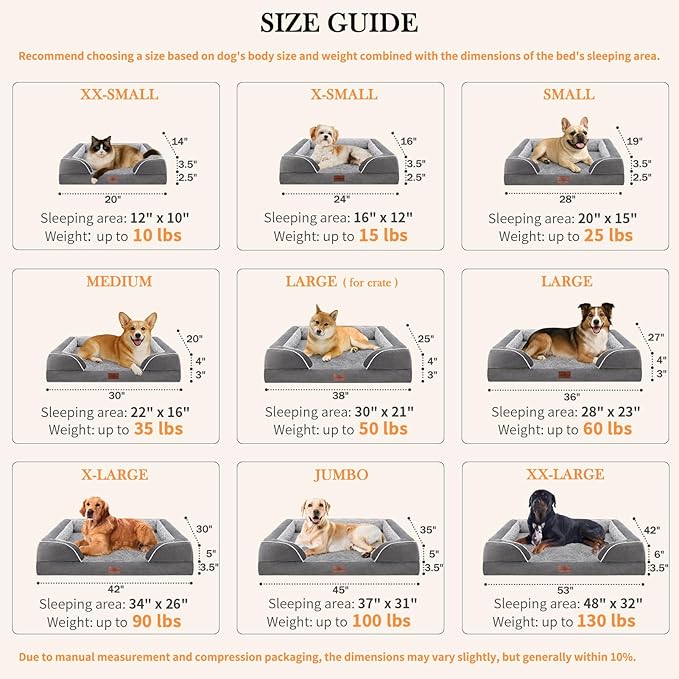 SIZE GUIDE

Recommend choosing a size based on dog's body size and weight combined with the dimensions of the bed's sleeping area.

XX-SMALL

14"
3.5"
2.5"
20"
Sleeping area: 12" x 10"
Weight: up to 10 lbs

X-SMALL

16"
3.5"
2.5"
24"
Sleeping area: 16" x 12"
Weight: up to 15 lbs

SMALL

19"
3.5"
2.5"
28"
Sleeping area: 20" x 15"
Weight: up to 25 lbs

MEDIUM

20"
4"
3"
30"
Sleeping area: 22" x 16"
Weight: up to 35 lbs

LARGE ( for crate )

25"
4"
3"
38"
Sleeping area: 30" x 21"
Weight: up to 50 lbs

LARGE

27"
4"
3"
36"
Sleeping area: 28" x 23"
Weight: up to 60 lbs

X-LARGE

30"
5"
3.5"
42"
Sleeping area: 34" x 26"
Weight: up to 90 lbs

JUMBO

35"
5"
3.5"
45"
Sleeping area: 37" x 31"
Weight: up to 100 lbs

XX-LARGE

42"
6"
3.5"
53"
Sleeping area: 48" x 32"
Weight: up to 130 lbs

Due to manual measurement and compression packaging, the dimensions may vary slightly, but generally within 10%.