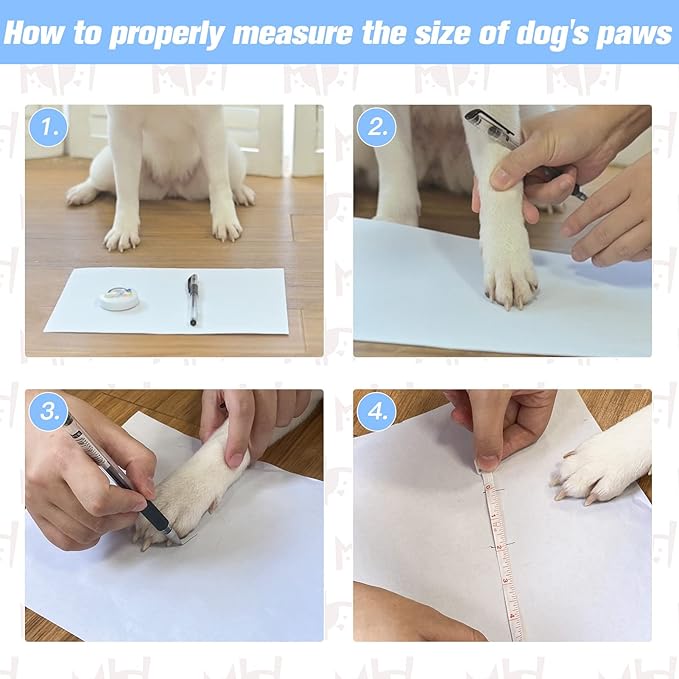 How to properly measure the size of dog's paws

1.

2.

3.

4.