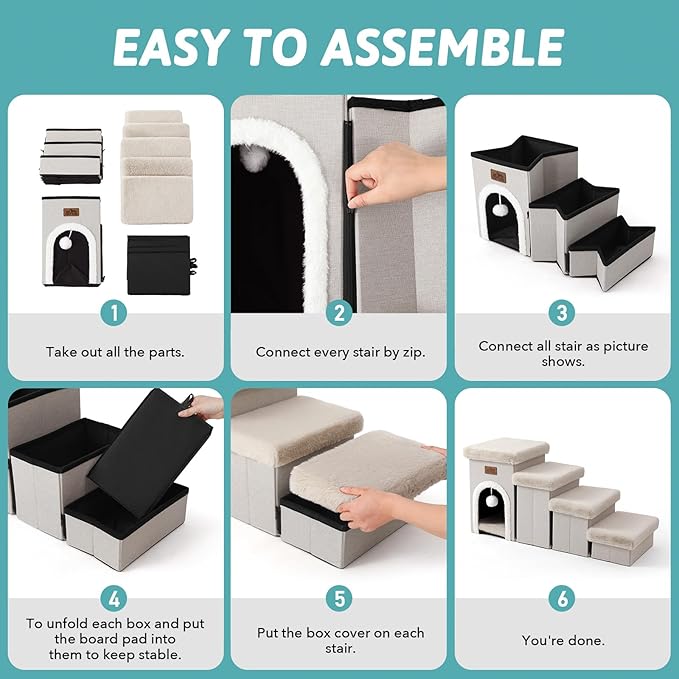 EASY TO ASSEMBLE

1
Take out all the parts.

2
Connect every stair by zip.

3
Connect all stair as picture shows.

4
To unfold each box and put the board pad into them to keep stable.

5
Put the box cover on each stair.

6
You're done.