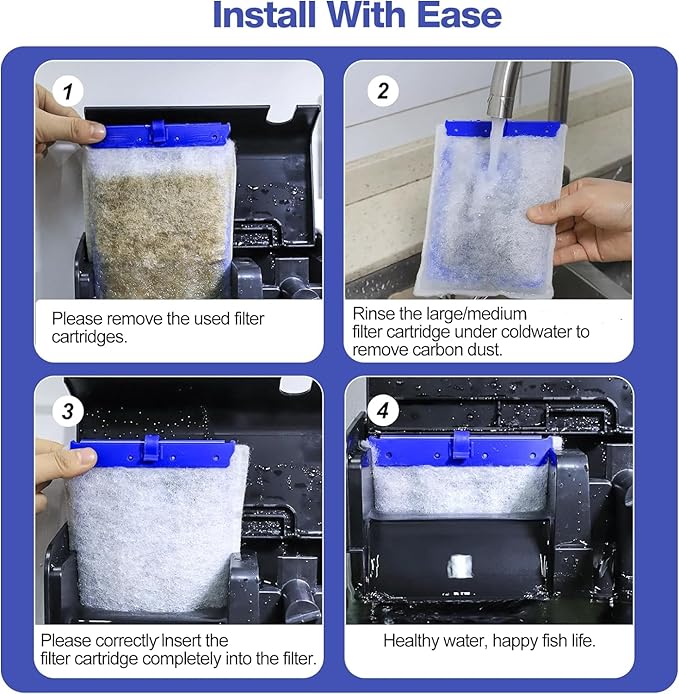 Install With Ease

1

Please remove the used filter cartridges.

2

Rinse the large/medium filter cartridge under coldwater to remove carbon dust.

3

Please correctly Insert the filter cartridge completely into the filter.

4

Healthy water, happy fish life.