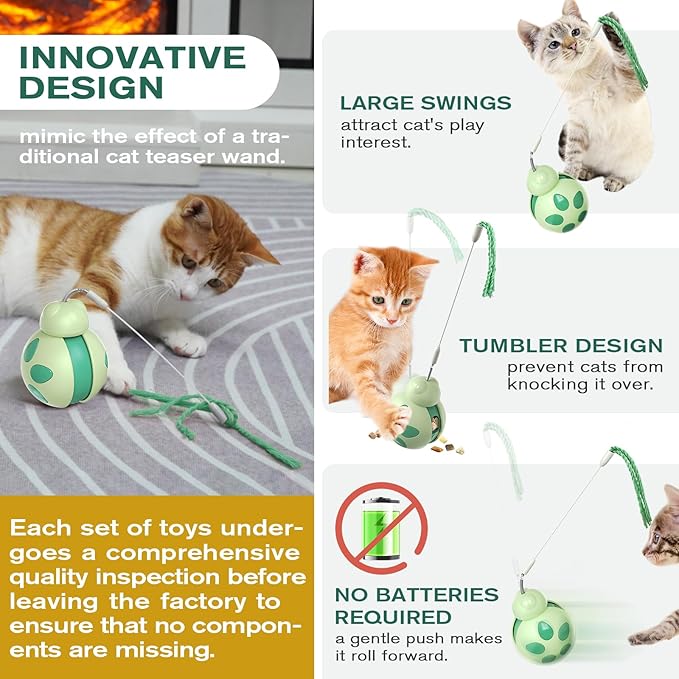 INNOVATIVE DESIGN

mimic the effect of a traditional cat teaser wand.

Each set of toys undergoes a comprehensive quality inspection before leaving the factory to ensure that no components are missing.

LARGE SWINGS
attract cat's play interest.

TUMBLER DESIGN
prevent cats from knocking it over.

NO BATTERIES REQUIRED
a gentle push makes it roll forward.