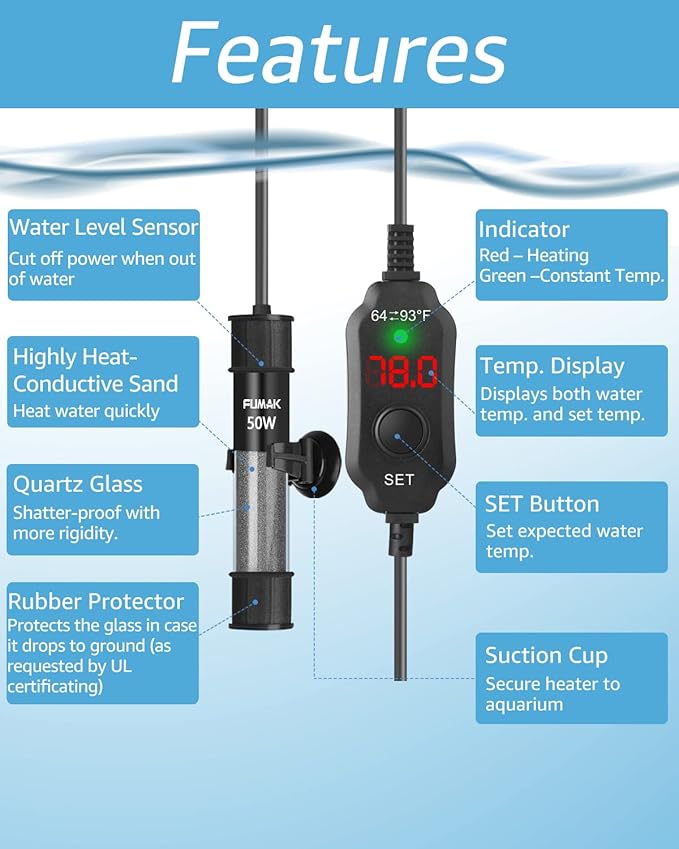 Features

Water Level Sensor
Cut off power when out of water

Highly Heat-Conductive Sand
Heat water quickly

Quartz Glass
Shatter-proof with more rigidity.

Rubber Protector
Protects the glass in case it drops to ground (as requested by UL certificating)

FUMAK
50W

64⇌93°F

78.0

SET

Indicator
Red – Heating
Green –Constant Temp.

Temp. Display
Displays both water temp. and set temp.

SET Button
Set expected water temp.

Suction Cup
Secure heater to aquarium