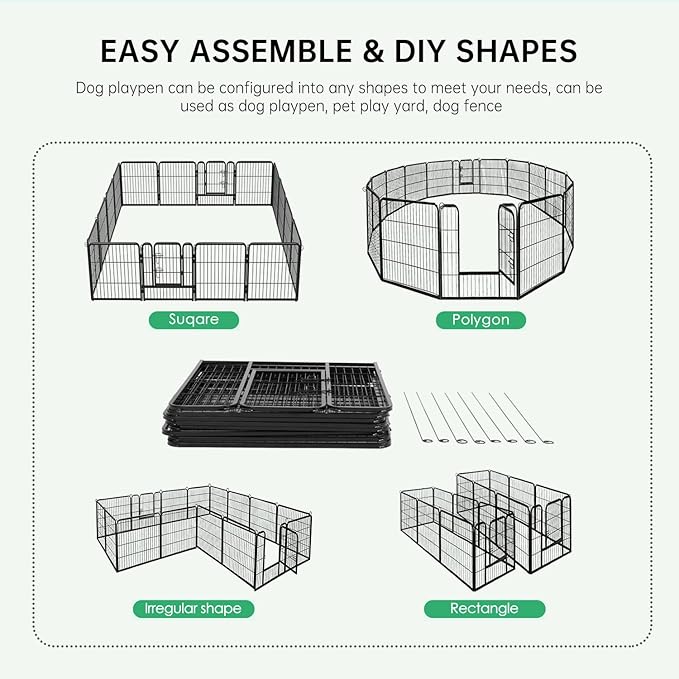 EASY ASSEMBLE & DIY SHAPES

Dog playpen can be configured into any shapes to meet your needs, can be used as dog playpen, pet play yard, dog fence

Suqare

Polygon

Irregular shape

Rectangle