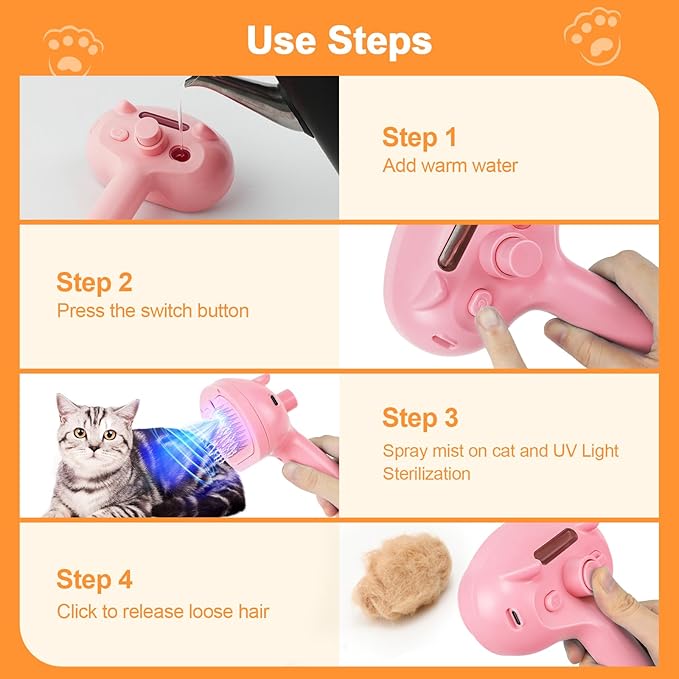 Use Steps

Step 1
Add warm water

Step 2
Press the switch button

Step 3
Spray mist on cat and UV Light Sterilization

Step 4
Click to release loose hair