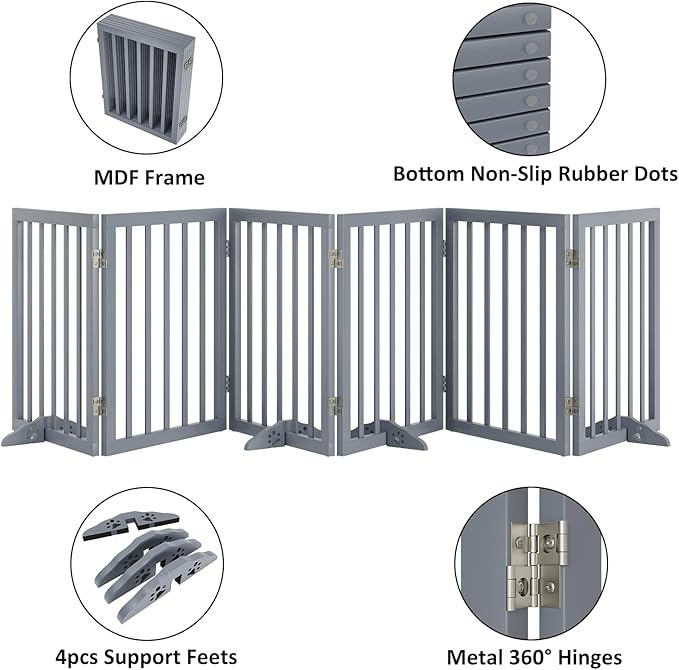 MDF Frame

Bottom Non-Slip Rubber Dots

4pcs Support Feets

Metal 360° Hinges