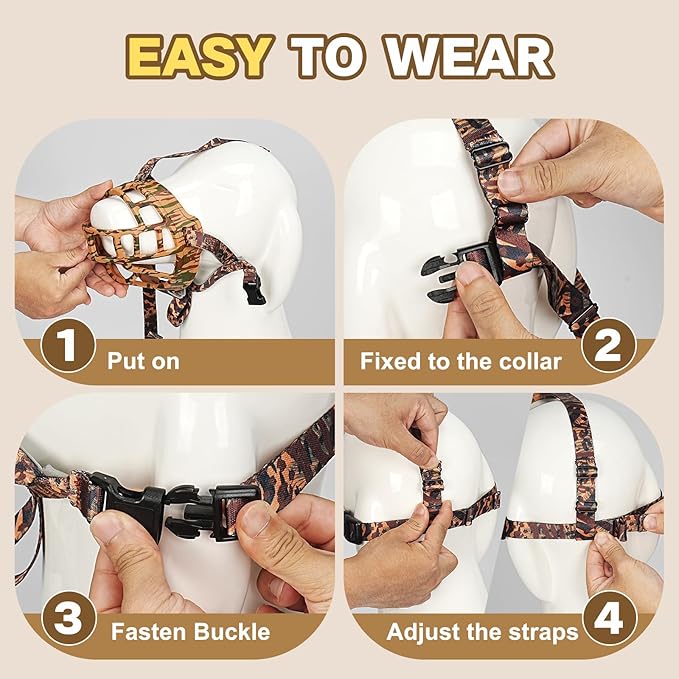 EASY TO WEAR

1 Put on

Fixed to the collar 2

3 Fasten Buckle

Adjust the straps 4