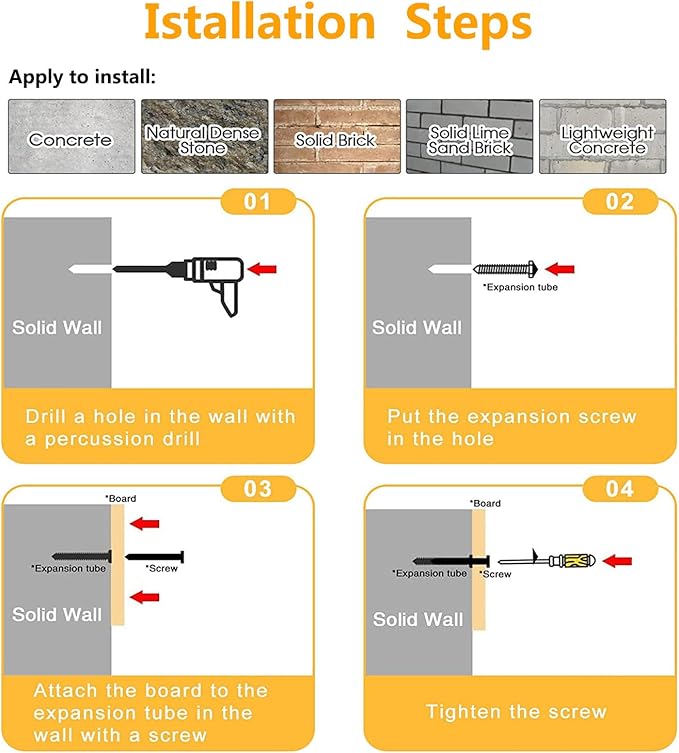 Istallation Steps

Apply to install:

Concrete

Natural Dense Stone

Solid Brick

Solid Lime Sand Brick

Lightweight Concrete

01

Solid Wall

Drill a hole in the wall with a percussion drill

02

*Expansion tube

Solid Wall

Put the expansion screw in the hole

03

*Board

*Expansion tube

*Screw

Solid Wall

Attach the board to the expansion tube in the wall with a screw

04

*Board

*Expansion tube

*Screw

Solid Wall

Tighten the screw