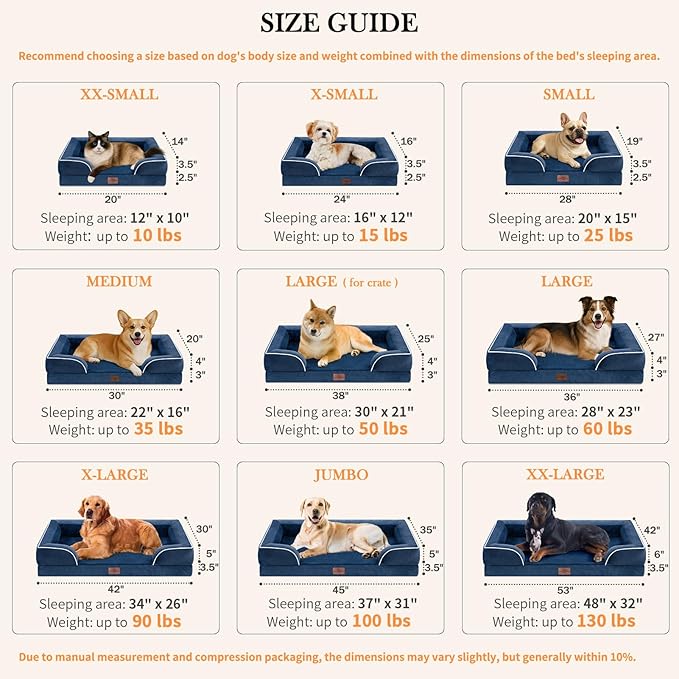 SIZE GUIDE

Recommend choosing a size based on dog's body size and weight combined with the dimensions of the bed's sleeping area.

XX-SMALL
14"
3.5"
2.5"
20"
Sleeping area: 12" x 10"
Weight: up to 10 lbs

X-SMALL
16"
3.5"
2.5"
24"
Sleeping area: 16" x 12"
Weight: up to 15 lbs

SMALL
19"
3.5"
2.5"
28"
Sleeping area: 20" x 15"
Weight: up to 25 lbs

MEDIUM
20"
4"
3"
30"
Sleeping area: 22" x 16"
Weight: up to 35 lbs

LARGE ( for crate )
25"
4"
3"
38"
Sleeping area: 30" x 21"
Weight: up to 50 lbs

LARGE
27"
4"
3"
36"
Sleeping area: 28" x 23"
Weight: up to 60 lbs

X-LARGE
30"
5"
3.5"
42"
Sleeping area: 34" x 26"
Weight: up to 90 lbs

JUMBO
35"
5"
3.5"
45"
Sleeping area: 37" x 31"
Weight: up to 100 lbs

XX-LARGE
42"
6"
3.5"
53"
Sleeping area: 48" x 32"
Weight: up to 130 lbs

Due to manual measurement and compression packaging, the dimensions may vary slightly, but generally within 10%.