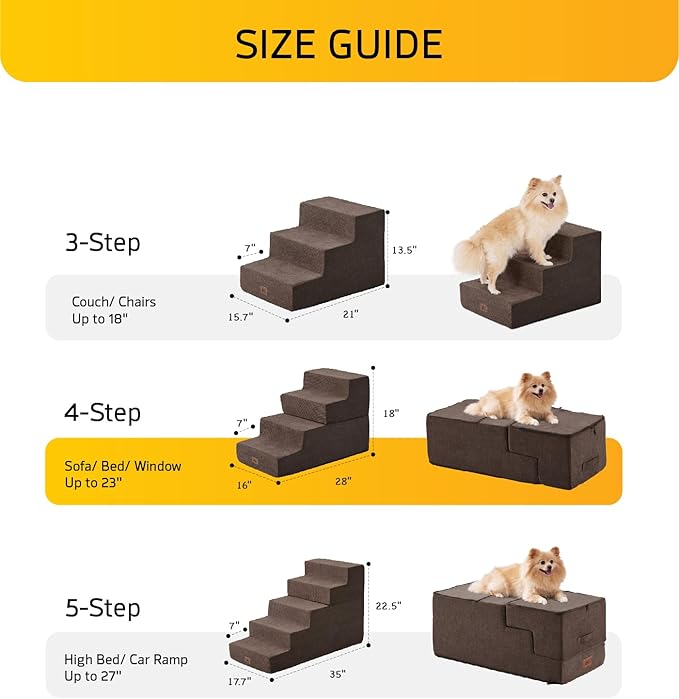 SIZE GUIDE

3-Step

Couch/ Chairs
Up to 18"

7"
13.5"
15.7"
21"

4-Step

Sofa/ Bed/ Window
Up to 23"

7"
18"
16"
28"

5-Step

High Bed/ Car Ramp
Up to 27"

7"
22.5"
17.7"
35"