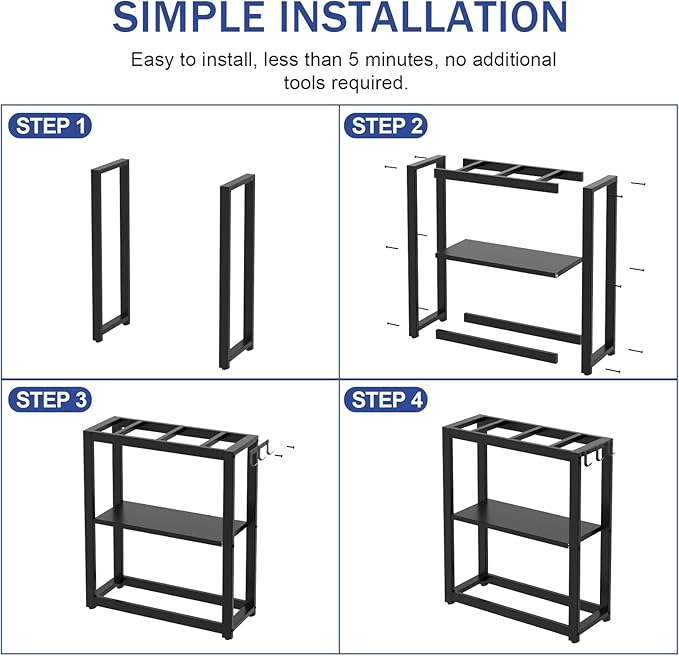 SIMPLE INSTALLATION

Easy to install, less than 5 minutes, no additional tools required.

STEP 1

STEP 2

STEP 3

STEP 4