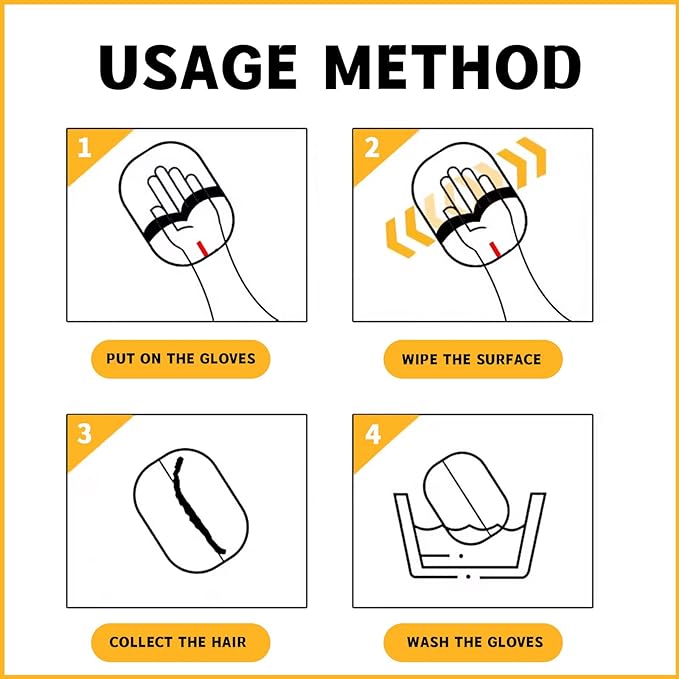 USAGE METHOD

1

PUT ON THE GLOVES

2

WIPE THE SURFACE

3

COLLECT THE HAIR

4

WASH THE GLOVES