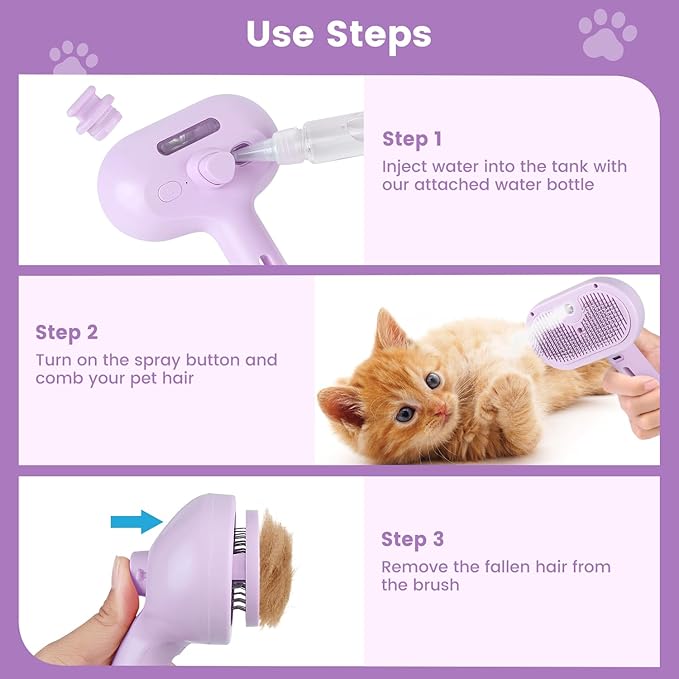 Use Steps

Step 1
Inject water into the tank with our attached water bottle

Step 2
Turn on the spray button and comb your pet hair

Step 3
Remove the fallen hair from the brush