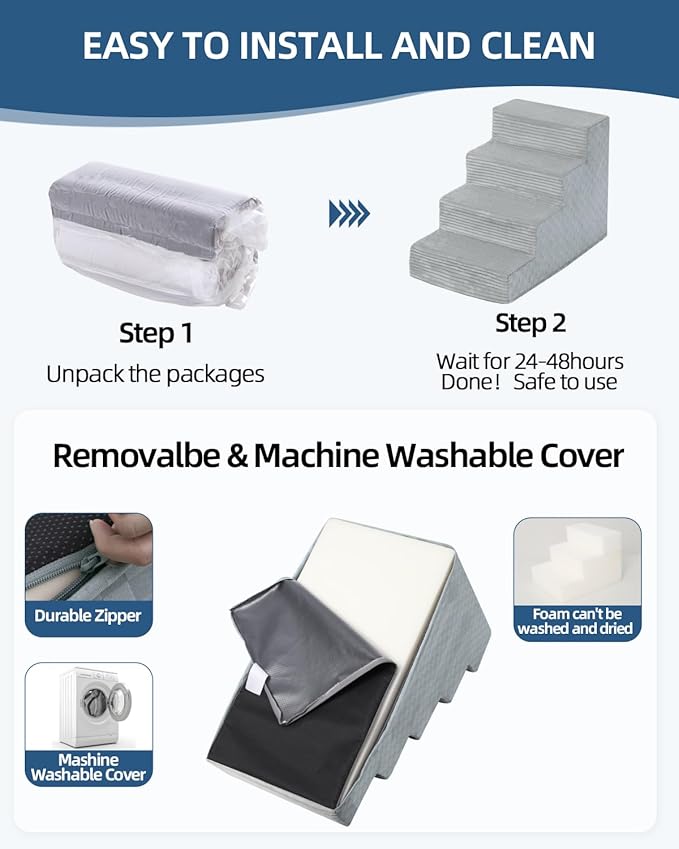 EASY TO INSTALL AND CLEAN

Step 1
Unpack the packages

Step 2
Wait for 24-48hours
Done！ Safe to use

Removalbe & Machine Washable Cover

Durable Zipper

Mashine Washable Cover

Foam can't be washed and dried