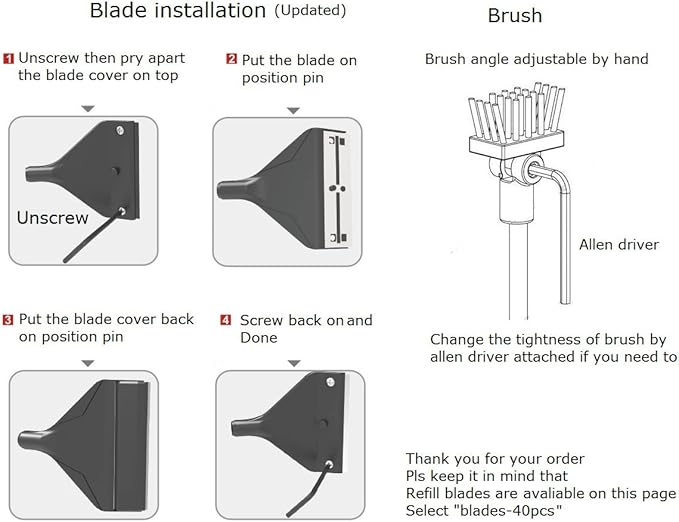 Blade installation (Updated)

1 Unscrew then pry apart the blade cover on top

Unscrew

2 Put the blade on position pin

3 Put the blade cover back on position pin

4 Screw back on and Done

Brush

Brush angle adjustable by hand

Allen driver

Change the tightness of brush by allen driver attached if you need to

Thank you for your order
Pls keep it in mind that
Refill blades are avaliable on this page
Select "blades-40pcs"