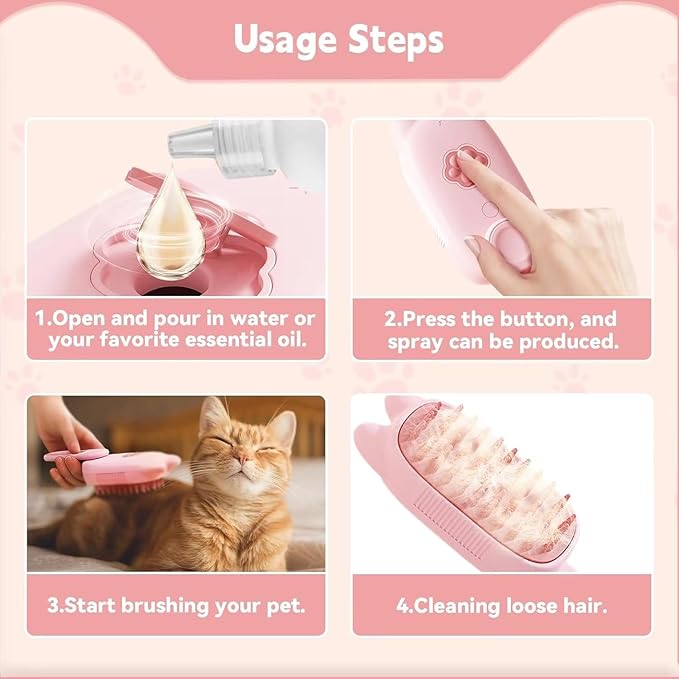 Usage Steps

1.Open and pour in water or your favorite essential oil.

2.Press the button, and spray can be produced.

3.Start brushing your pet.

4.Cleaning loose hair.