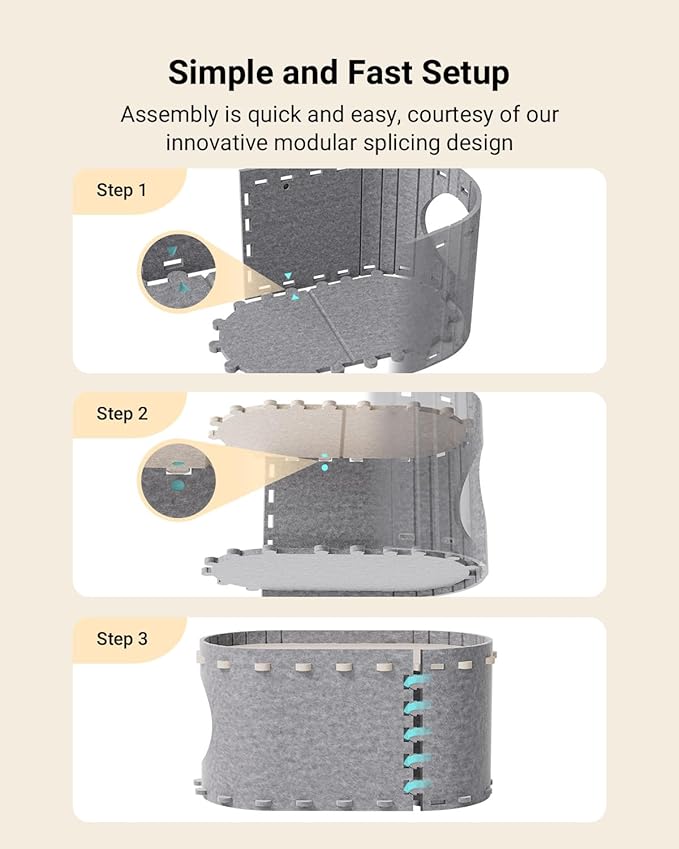 Simple and Fast Setup

Assembly is quick and easy, courtesy of our innovative modular splicing design

Step 1

Step 2

Step 3