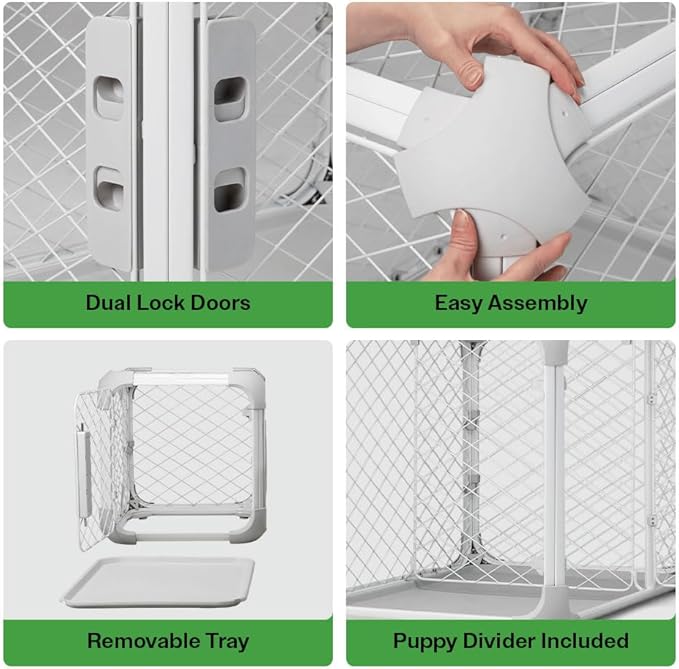 Dual Lock Doors

Easy Assembly

Removable Tray

Puppy Divider Included