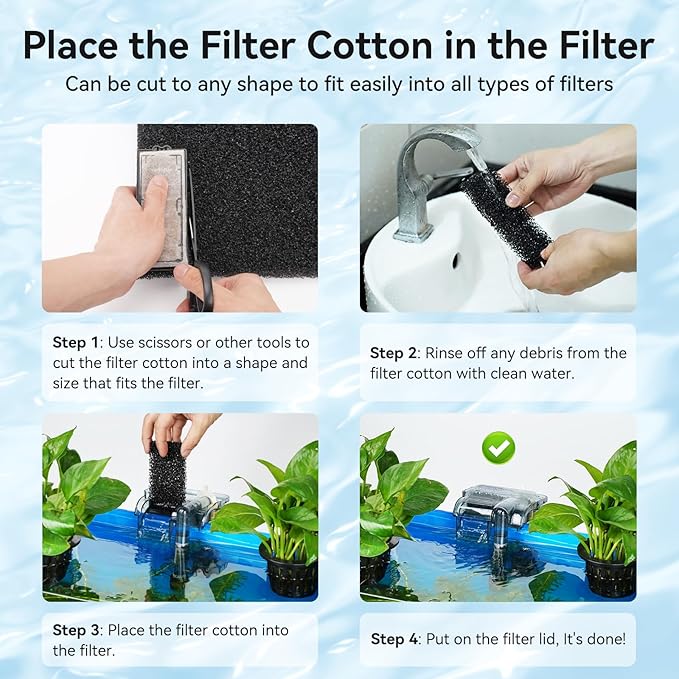 Place the Filter Cotton in the Filter
Can be cut to any shape to fit easily into all types of filters

Step 1: Use scissors or other tools to cut the filter cotton into a shape and size that fits the filter.

Step 2: Rinse off any debris from the filter cotton with clean water.

Step 3: Place the filter cotton into the filter.

Step 4: Put on the filter lid, It's done!