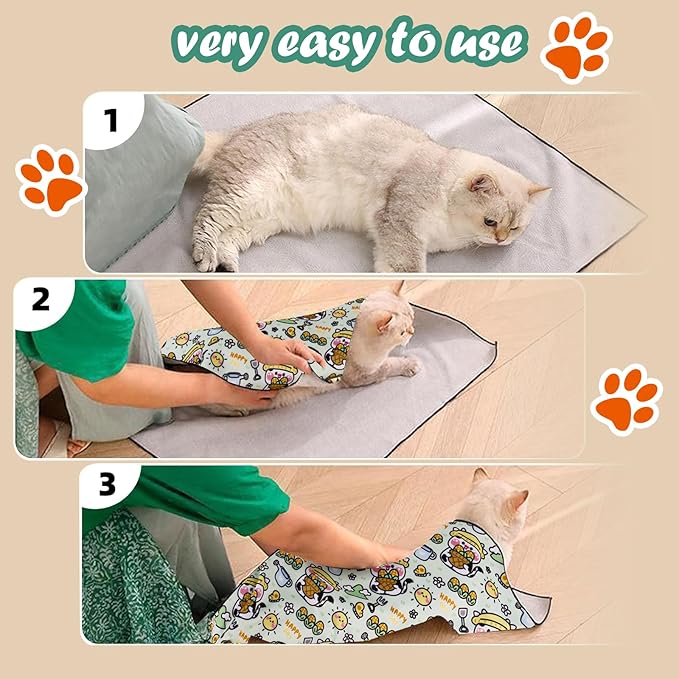 very easy to use

1

2

3