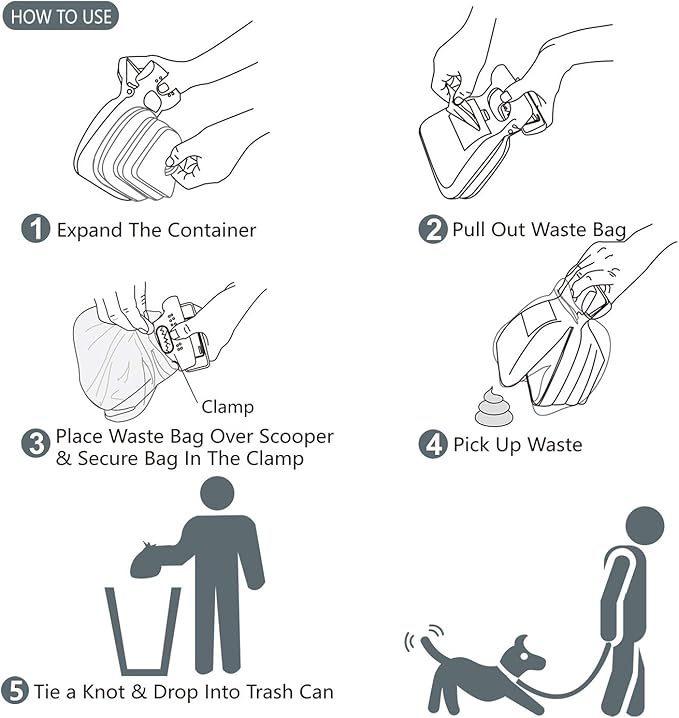 HOW TO USE

1 Expand The Container

2 Pull Out Waste Bag

Clamp

3 Place Waste Bag Over Scooper & Secure Bag In The Clamp

4 Pick Up Waste

5 Tie a Knot & Drop Into Trash Can