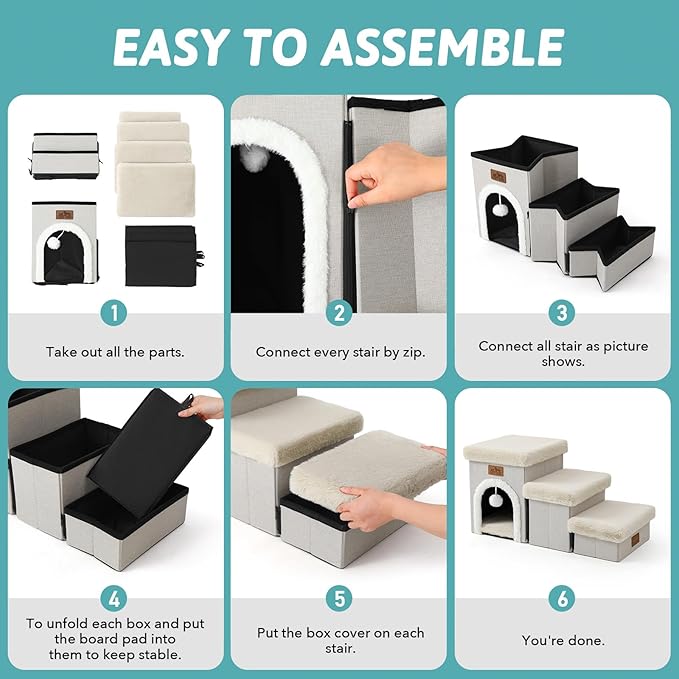 EASY TO ASSEMBLE

1

Take out all the parts.

2

Connect every stair by zip.

3

Connect all stair as picture shows.

4

To unfold each box and put the board pad into them to keep stable.

5

Put the box cover on each stair.

6

You're done.