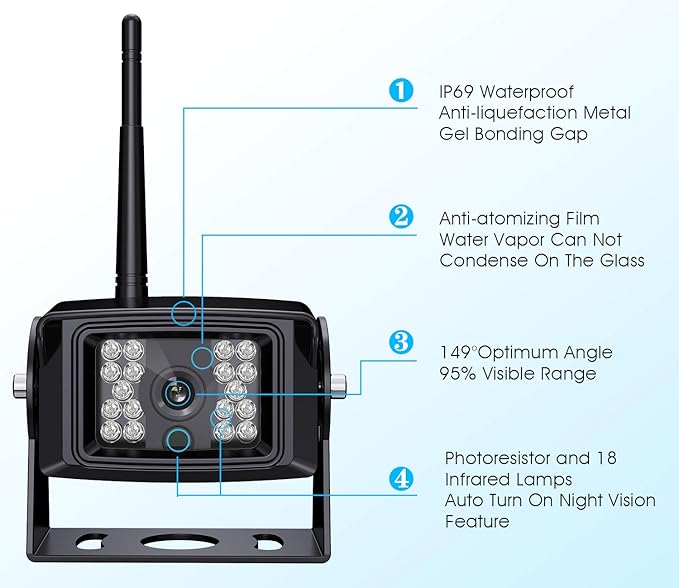 1
IP69 Waterproof
Anti-liquefaction Metal
Gel Bonding Gap

2
Anti-atomizing Film
Water Vapor Can Not
Condense On The Glass

3
149°Optimum Angle
95% Visible Range

4
Photoresistor and 18
Infrared Lamps
Auto Turn On Night Vision
Feature