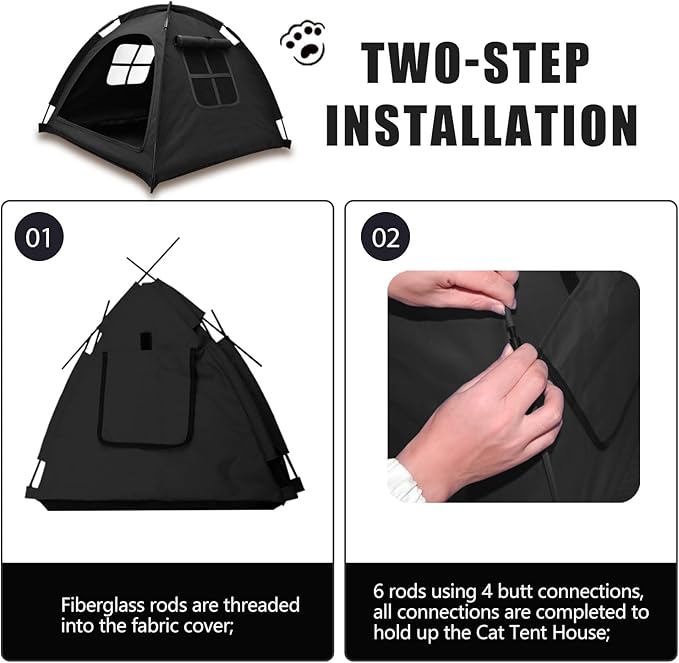 TWO-STEP INSTALLATION

01

Fiberglass rods are threaded into the fabric cover;

02

6 rods using 4 butt connections, all connections are completed to hold up the Cat Tent House;